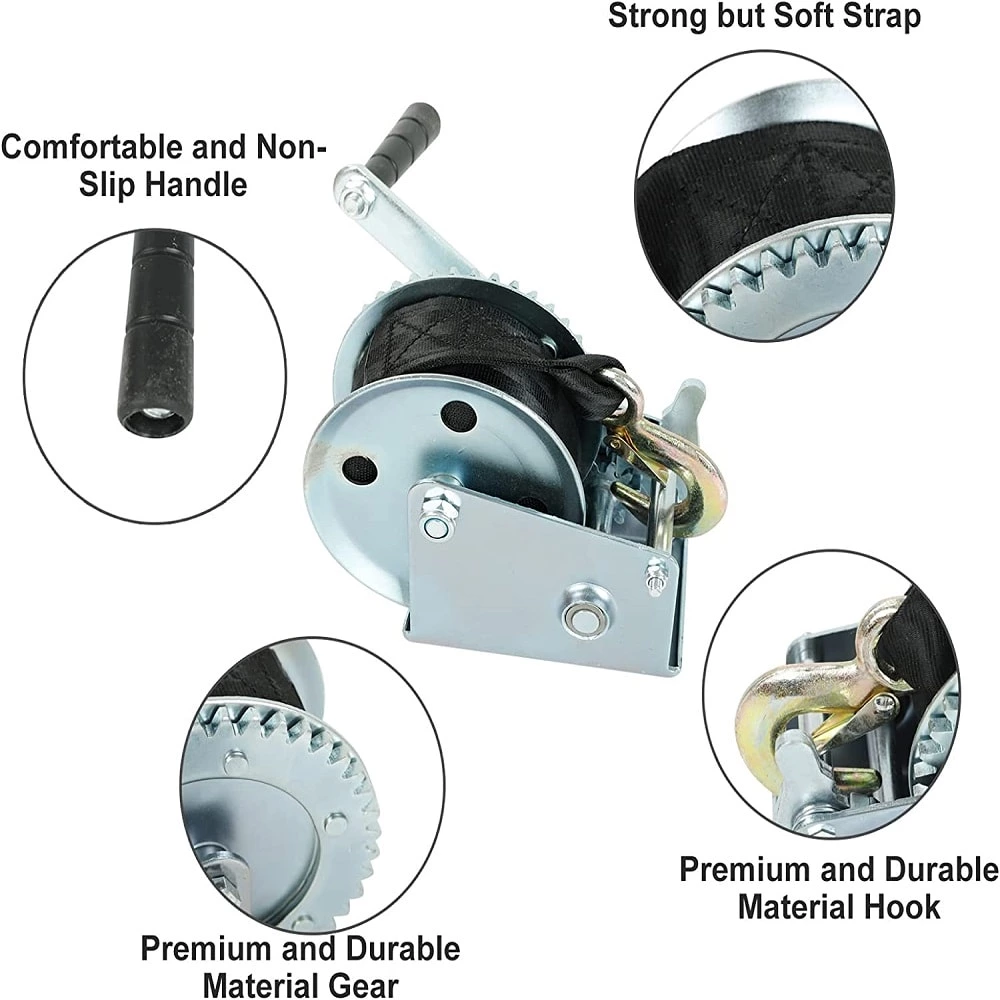 Strong but Soft Strap

Comfortable and Non-Slip Handle

Premium and Durable Material Hook

Premium and Durable Material Gear